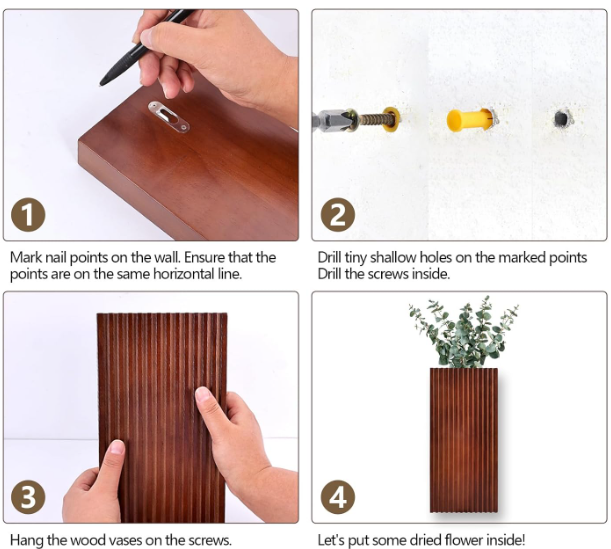 1

Mark nail points on the wall. Ensure that the points are on the same horizontal line.

2

Drill tiny shallow holes on the marked points
Drill the screws inside.

3

Hang the wood vases on the screws.

4

Let's put some dried flower inside!